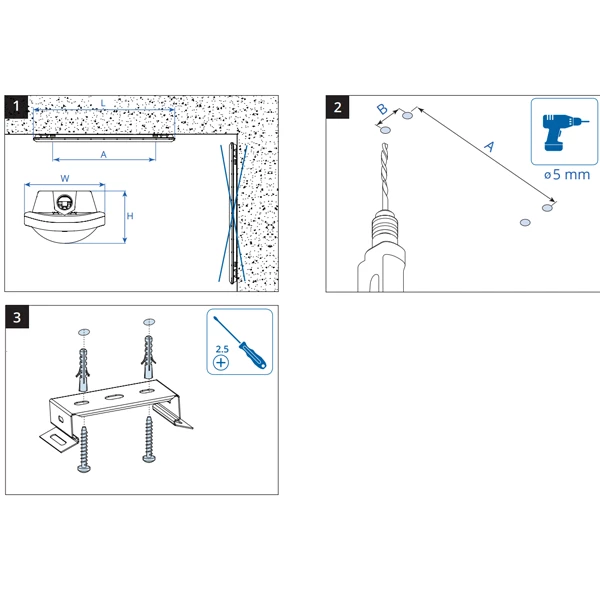 1

L

A

W

H

2

B

A

ø5 mm

3

2.5